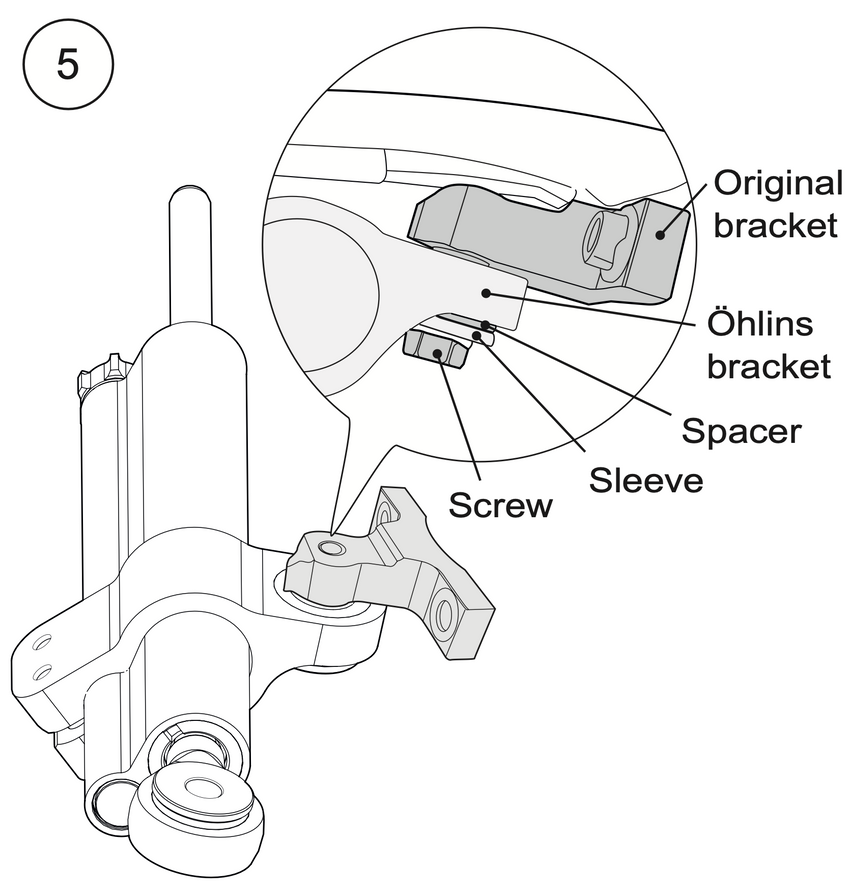 5

Original bracket

Öhlins bracket

Spacer

Sleeve

Screw