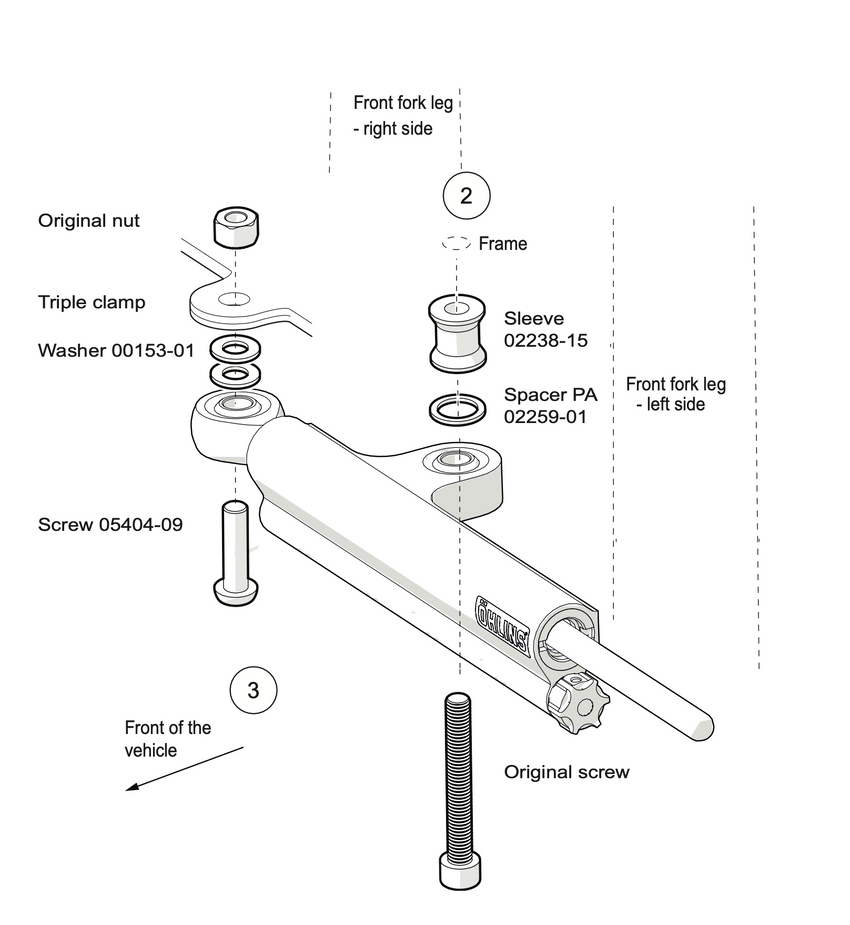 Front fork leg
- right side

2

Original nut

Frame

Triple clamp

Sleeve
02238-15

Washer 00153-01

Spacer PA
02259-01

Front fork leg
- left side

Screw 05404-09

ÖHLINS

3

Front of the
vehicle

Original screw