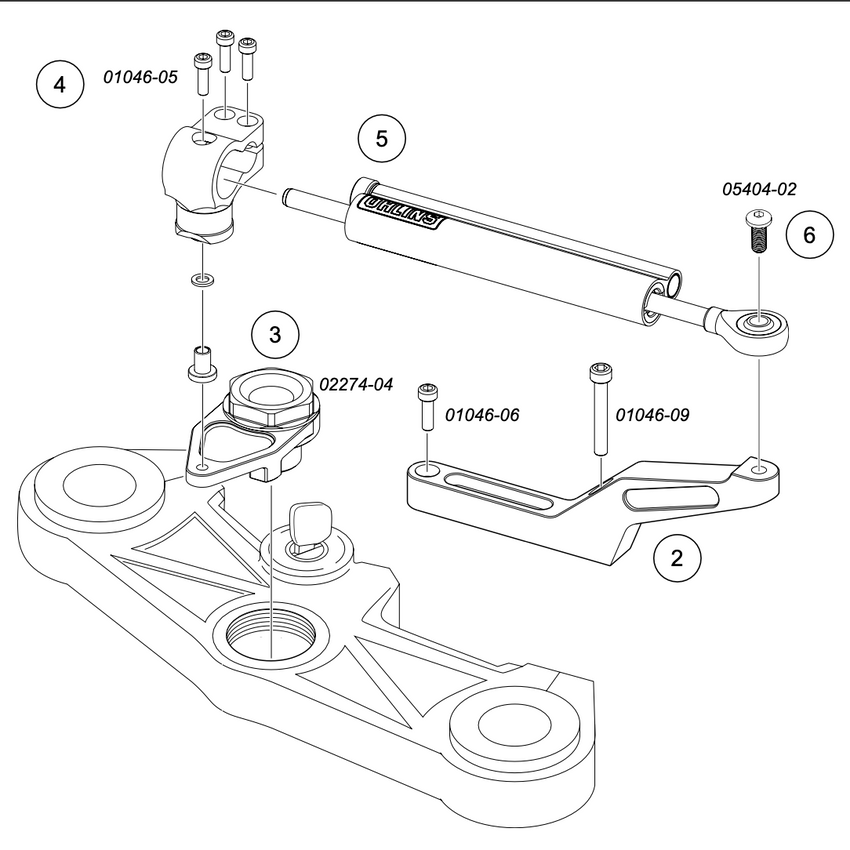 4
01046-05
5
ÖHLINS
05404-02
6
3
02274-04
01046-06
01046-09
2