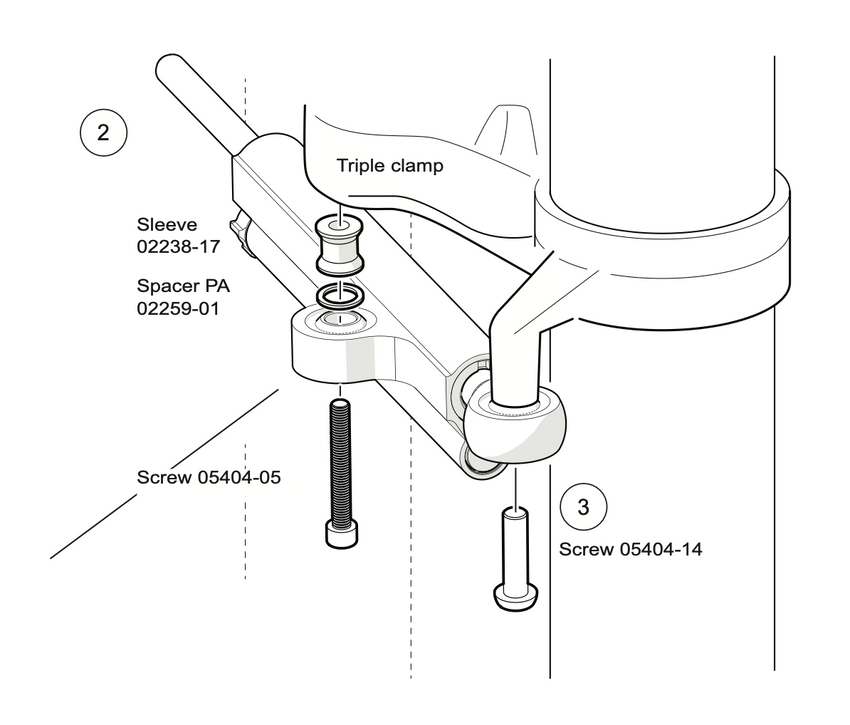 2

Triple clamp

Sleeve
02238-17

Spacer PA
02259-01

Screw 05404-05

3

Screw 05404-14